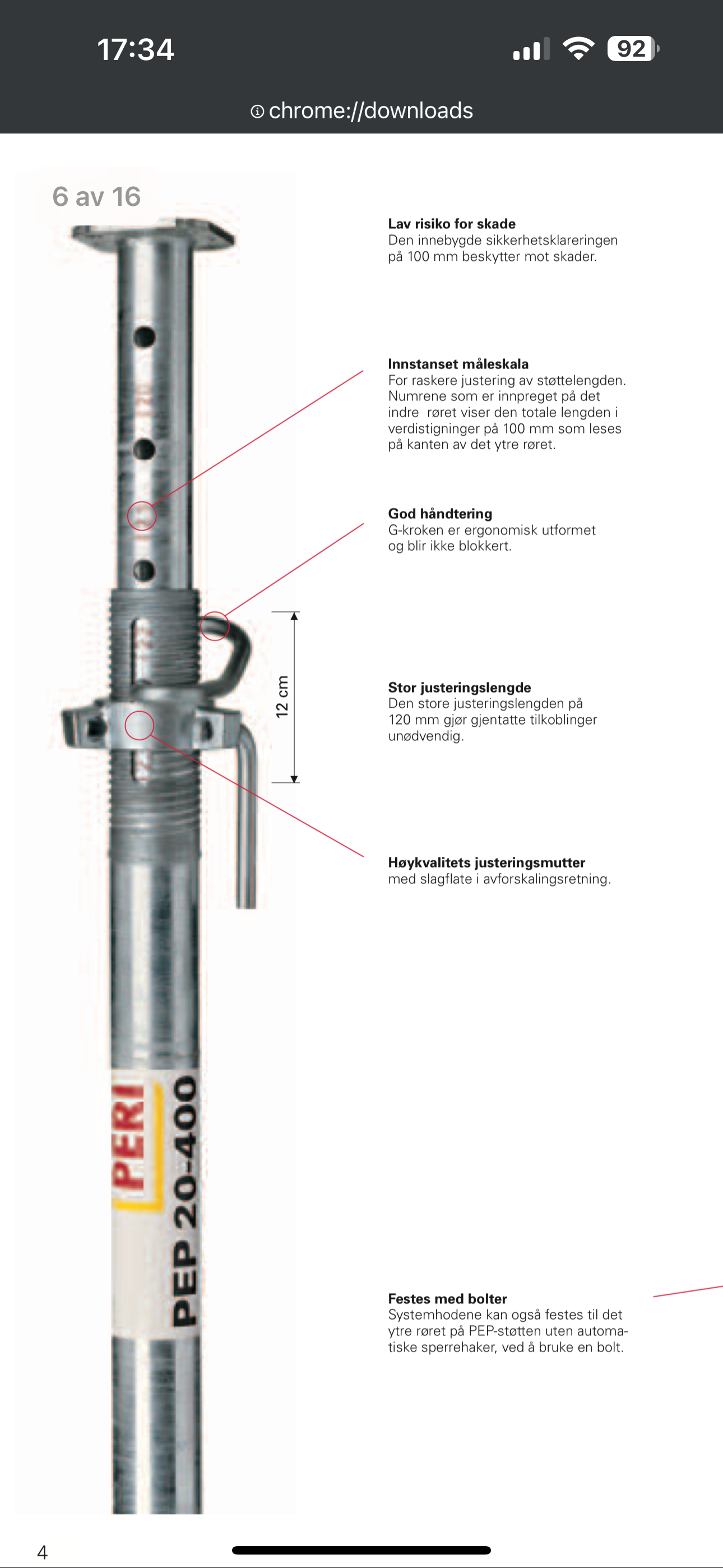 17:34

92

chrome://downloads

6 av 16

Lav risiko for skade
Den innebygde sikkerhetsklareringen på 100 mm beskytter mot skader.

Innstanset måleskala
For raskere justering av støttelengden. Numrene som er innpreget på det indre røret viser den totale lengden i verdistigninger på 100 mm som leses på kanten av det ytre røret.

God håndtering
G-kroken er ergonomisk utformet og blir ikke blokkert.

12 cm

Stor justeringslengde
Den store justeringslengden på 120 mm gjør gjentatte tilkoblinger unødvendig.

Høykvalitets justeringsmutter
med slagflate i avforskalingsretning.

PERI
PEP 20-400

Festes med bolter
Systemhodene kan også festes til det ytre røret på PEP-støtten uten automatiske sperrehaker, ved å bruke en bolt.

4