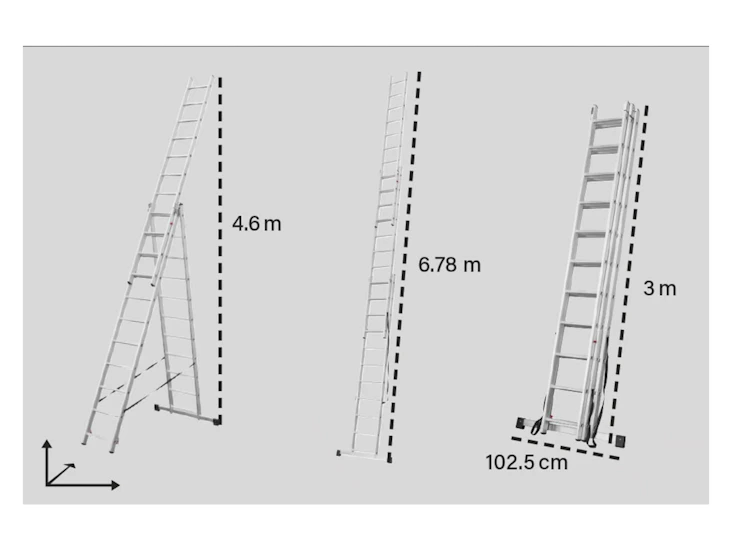 4.6 m

6.78 m

3 m

102.5 cm