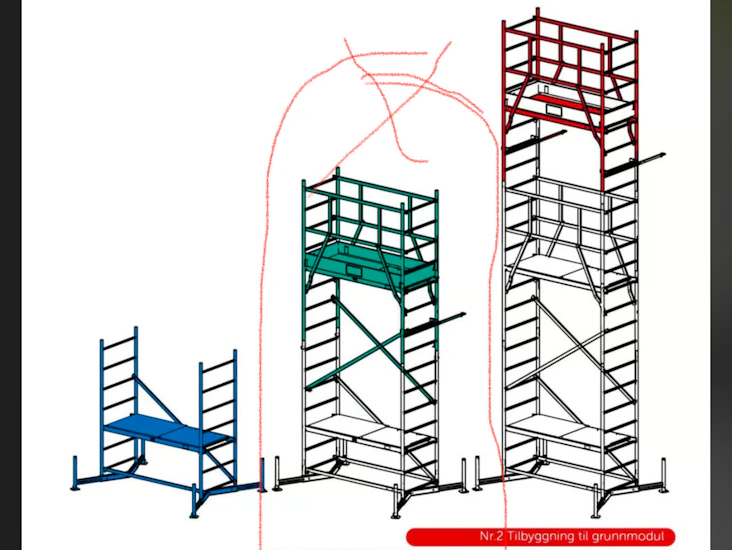 Nr.2 Tilbyggning til grunnmodul