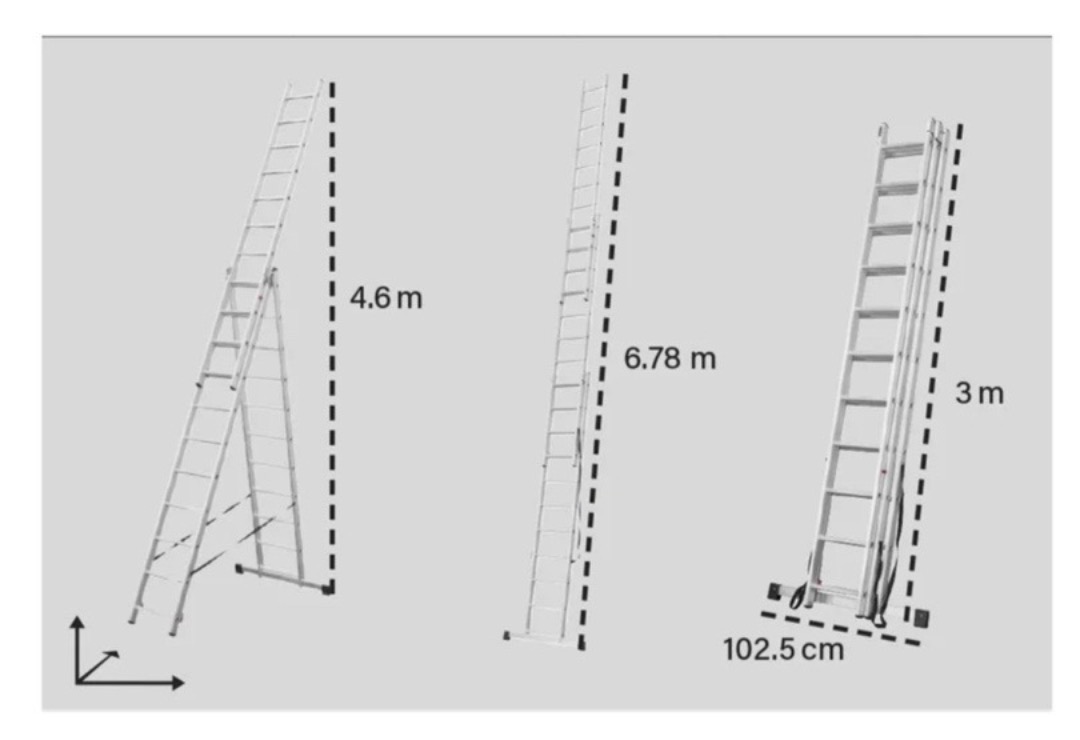 4.6 m

6.78 m

3 m

102.5 cm