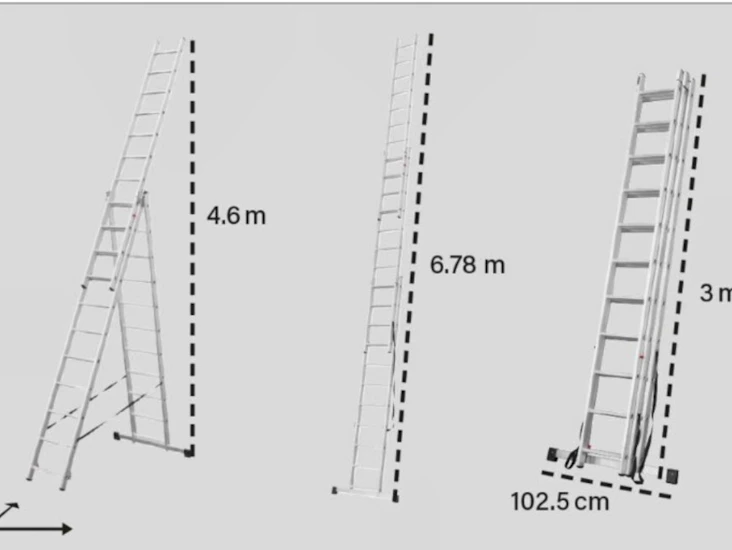 4.6 m

6.78 m

3 m

102.5 cm