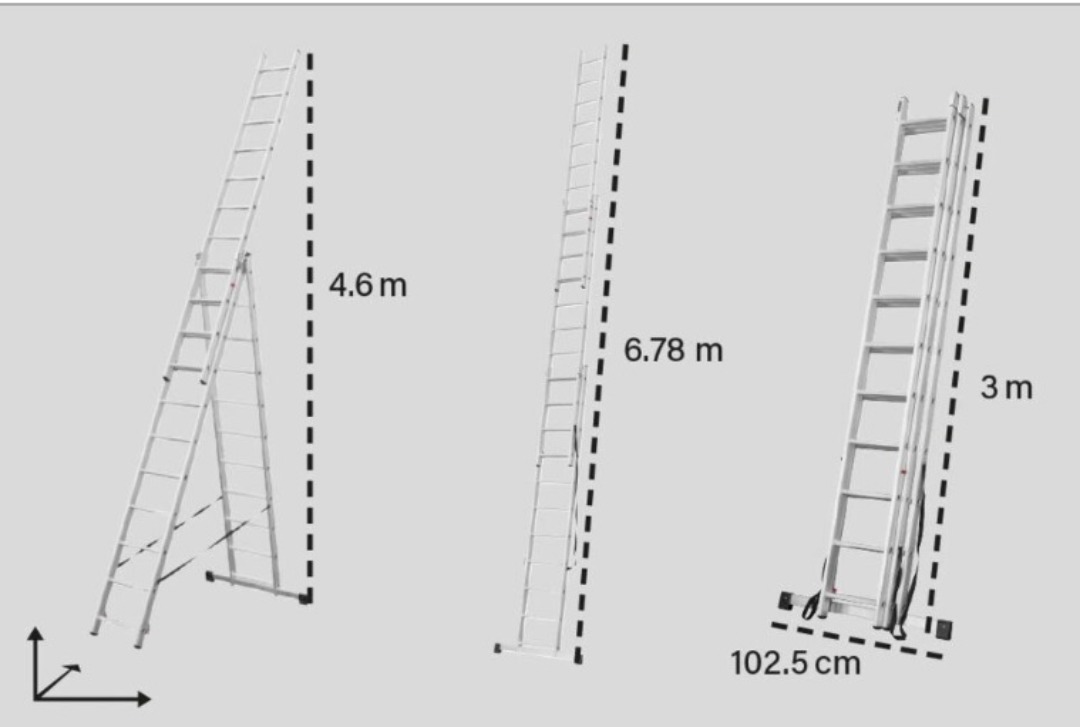 4.6 m

6.78 m

3 m

102.5 cm