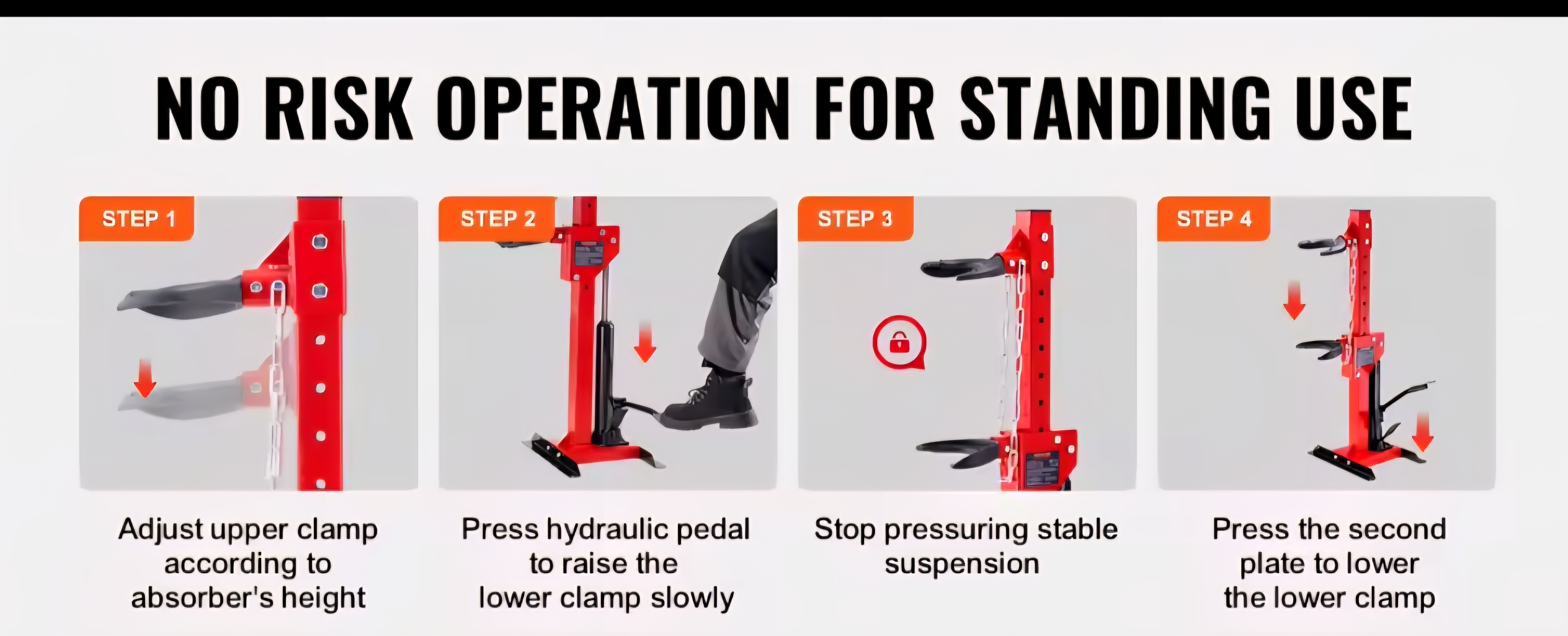 NO RISK OPERATION FOR STANDING USE

STEP 1

Adjust upper clamp according to absorber's height

STEP 2

Press hydraulic pedal to raise the lower clamp slowly

STEP 3

Stop pressuring stable suspension

STEP 4

Press the second plate to lower the lower clamp