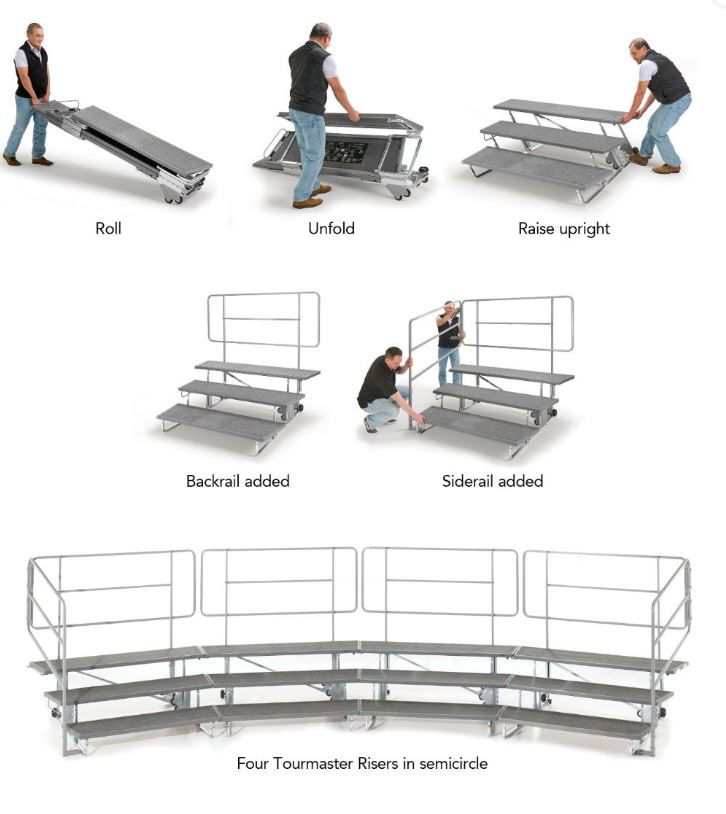 Roll

Unfold

Raise upright

Backrail added

Siderail added

Four Tourmaster Risers in semicircle