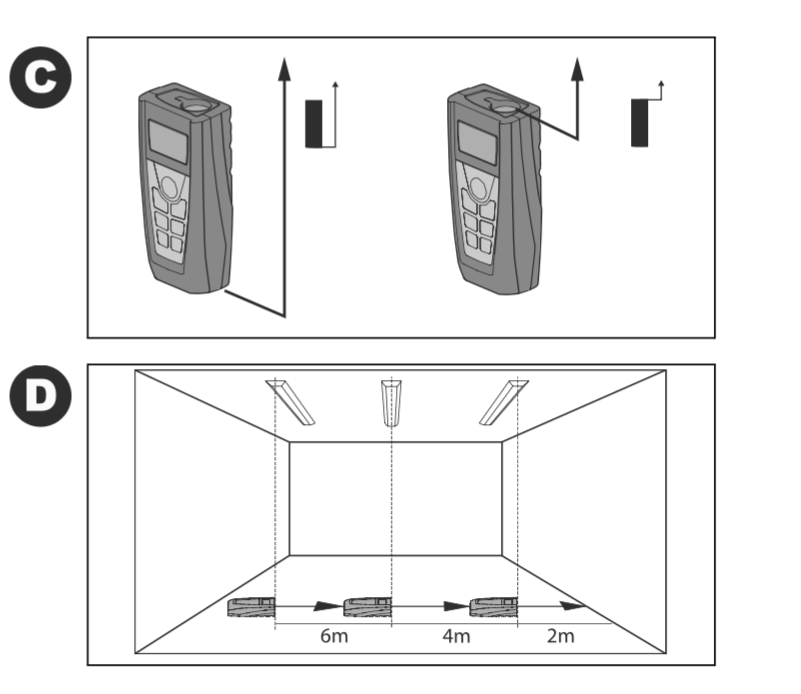 C

D

6m

4m

2m