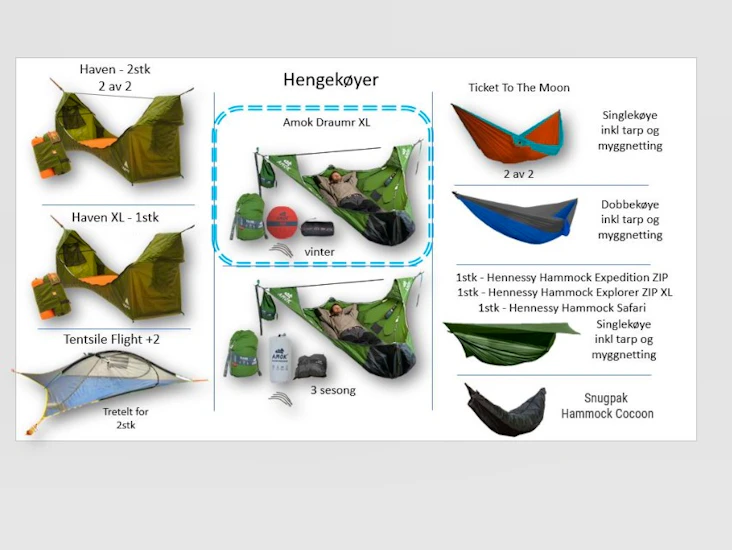 Haven - 2stk
2 av 2

Haven XL - 1stk

Tentsile Flight +2

Tretelt for 2stk

Hengekøyer

Amok Draumr XL

vinter

AMOK

3 sesong

Ticket To The Moon

Singlekøye inkl tarp og myggnetting

2 av 2

Dobbekøye inkl tarp og myggnetting

1stk - Hennessy Hammock Expedition ZIP
1stk - Hennessy Hammock Explorer ZIP XL
1stk - Hennessy Hammock Safari

Singlekøye inkl tarp og myggnetting

Snugpak Hammock Cocoon