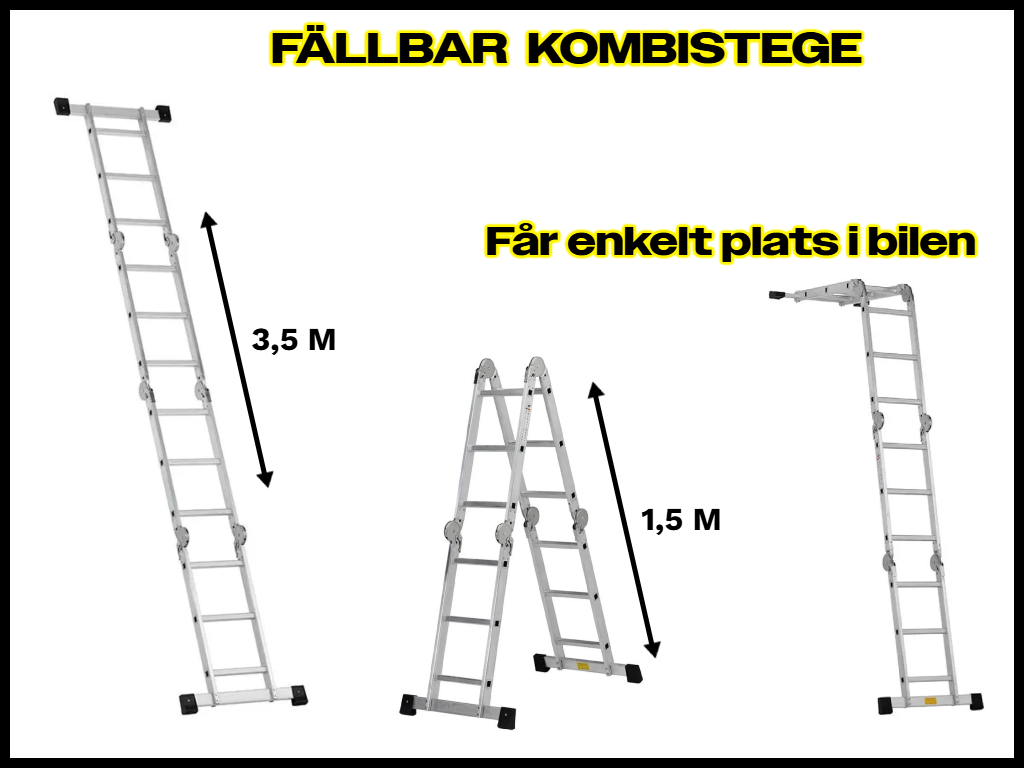 FÄLLBAR KOMBISTEGE

Får enkelt plats i bilen

3,5 M

1,5 M