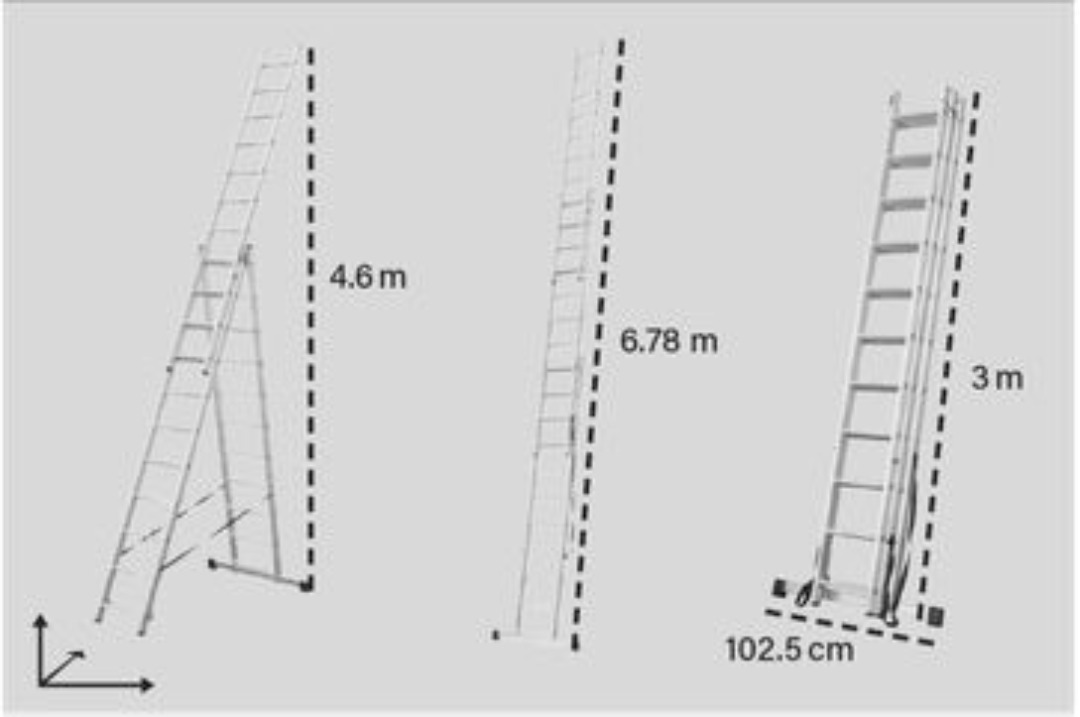 4.6 m

6.78 m

3 m

102.5 cm